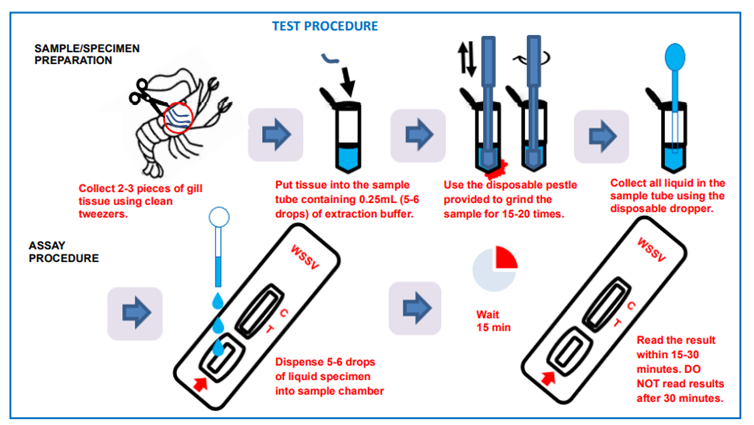 TEST PROCEDURE

SAMPLE/SPECIMEN PREPARATION

Collect 2-3 pieces of gill tissue using clean tweezers.

Put tissue into the sample tube containing 0.25mL (5-6 drops) of extraction buffer.

Use the disposable pestle provided to grind the sample for 15-20 times.

Collect all liquid in the sample tube using the disposable dropper.

ASSAY PROCEDURE

WSSV

C

T

Dispense 5-6 drops of liquid specimen into sample chamber

Wait 15 min

WSSV

C

T

Read the result within 15-30 minutes. DO NOT read results after 30 minutes.